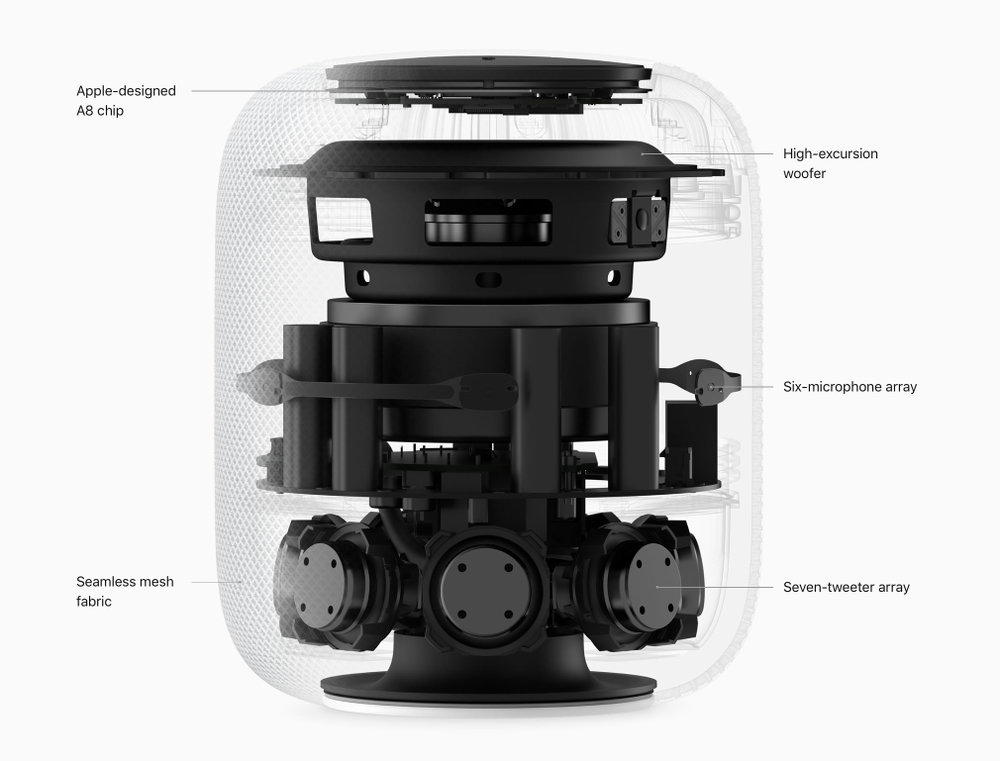 Apple-designed A8 chip

High-excursion woofer

Six-microphone array

Seamless mesh fabric

Seven-tweeter array